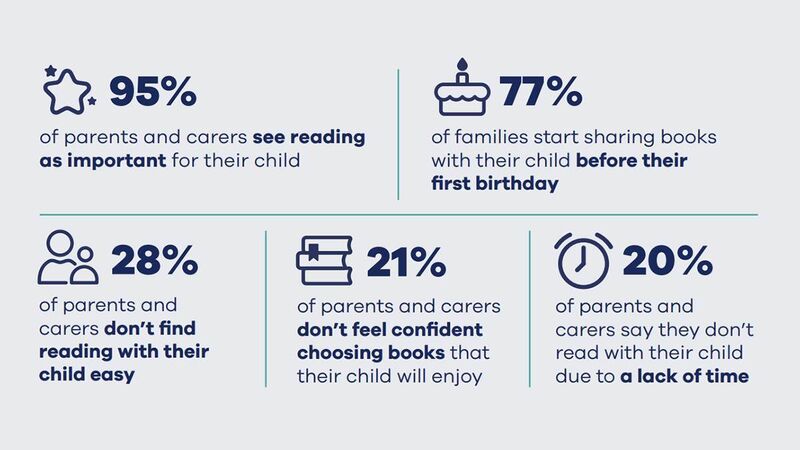 95%

of parents and carers see reading as important for their child

77%

of families start sharing books with their child before their first birthday

28%

of parents and carers don't find reading with their child easy

21%

of parents and carers don't feel confident choosing books that their child will enjoy

20%

of parents and carers say they don't read with their child due to a lack of time