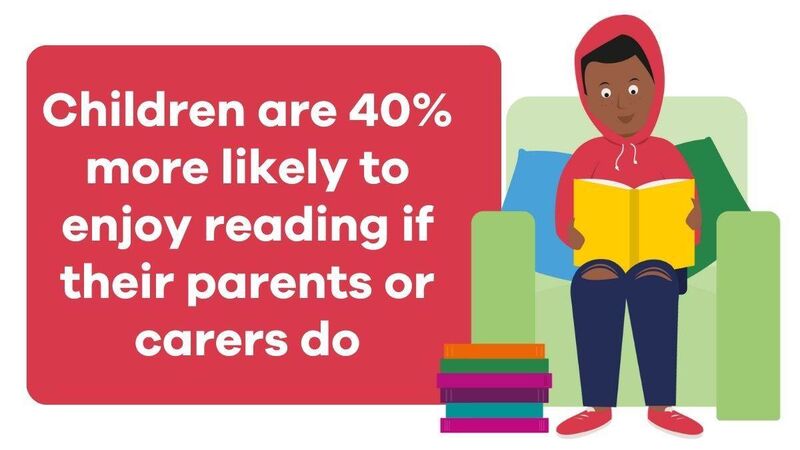 Children are 40% more likely to enjoy reading if their parents or carers do