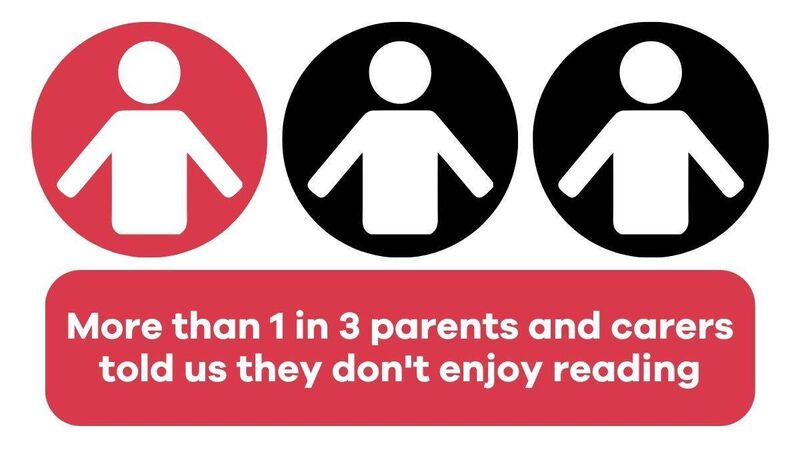 More than 1 in 3 parents and carers told us they don't enjoy reading