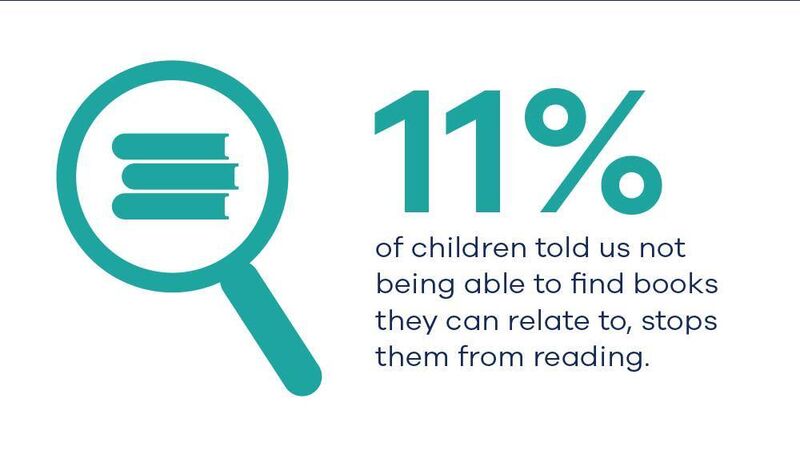 11%

of children told us not being able to find books they can relate to, stops them from reading.