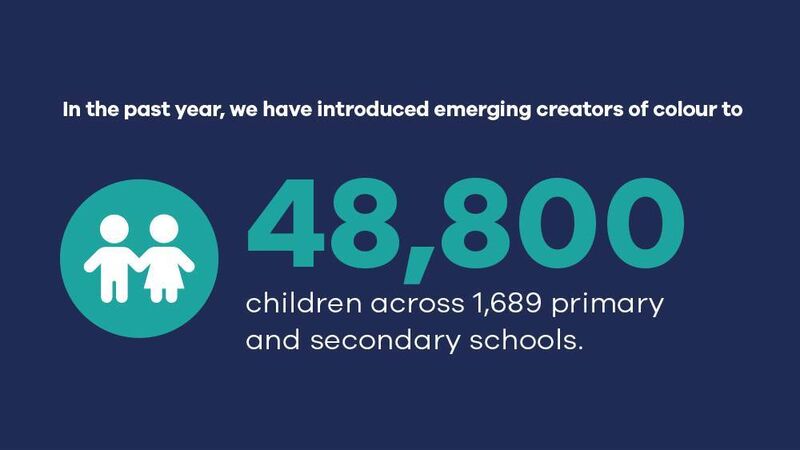 In the past year, we have introduced emerging creators of colour to

48,800

children across 1,689 primary and secondary schools.